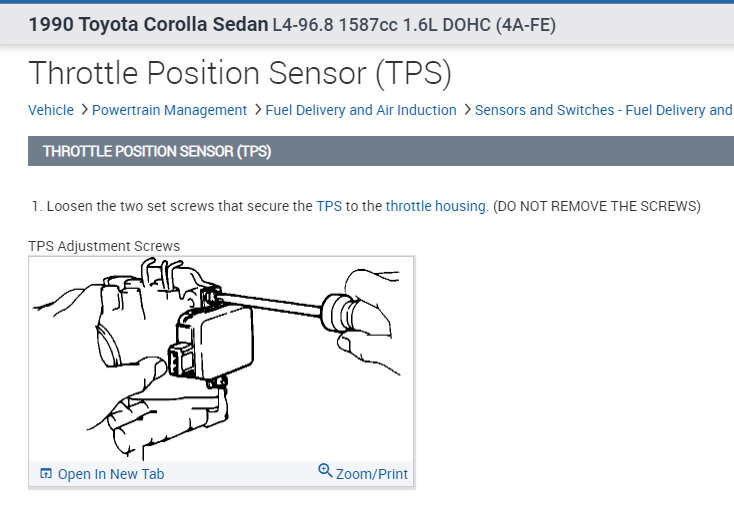 1990 Toyota Corolla Sedan L4-96.8 1587cc 1.6L DOHC (4A-FE)

Throttle Position Sensor (TPS)

Vehicle > Powertrain Management > Fuel Delivery and Air Induction > Sensors and Switches - Fuel Delivery and

THROTTLE POSITION SENSOR (TPS)

1. Loosen the two set screws that secure the TPS to the throttle housing. (DO NOT REMOVE THE SCREWS)

TPS Adjustment Screws

Open In New Tab

Zoom/Print