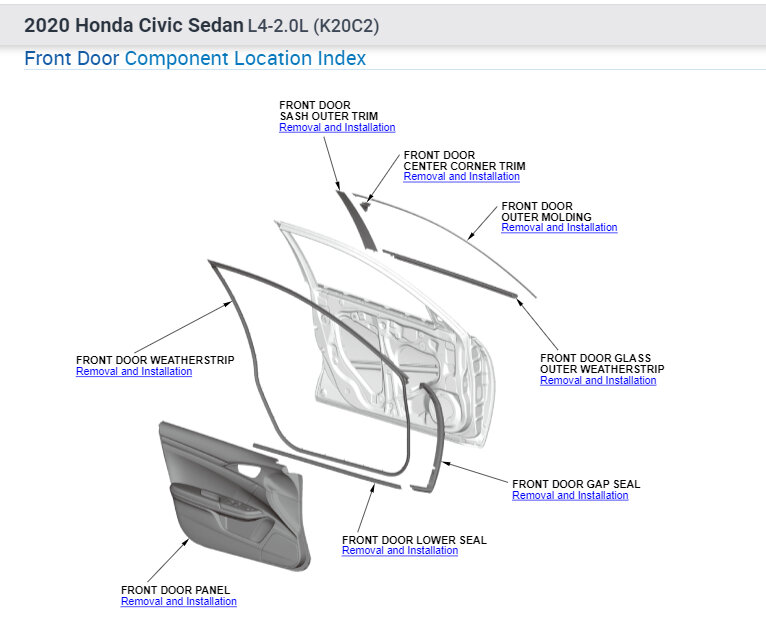 2020 Honda Civic Sedan L4-2.0L (K20C2)

Front Door Component Location Index

FRONT DOOR SASH OUTER TRIM
Removal and Installation

FRONT DOOR CENTER CORNER TRIM
Removal and Installation

FRONT DOOR OUTER MOLDING
Removal and Installation

FRONT DOOR WEATHERSTRIP
Removal and Installation

FRONT DOOR GLASS OUTER WEATHERSTRIP
Removal and Installation

FRONT DOOR GAP SEAL
Removal and Installation

FRONT DOOR LOWER SEAL
Removal and Installation

FRONT DOOR PANEL
Removal and Installation