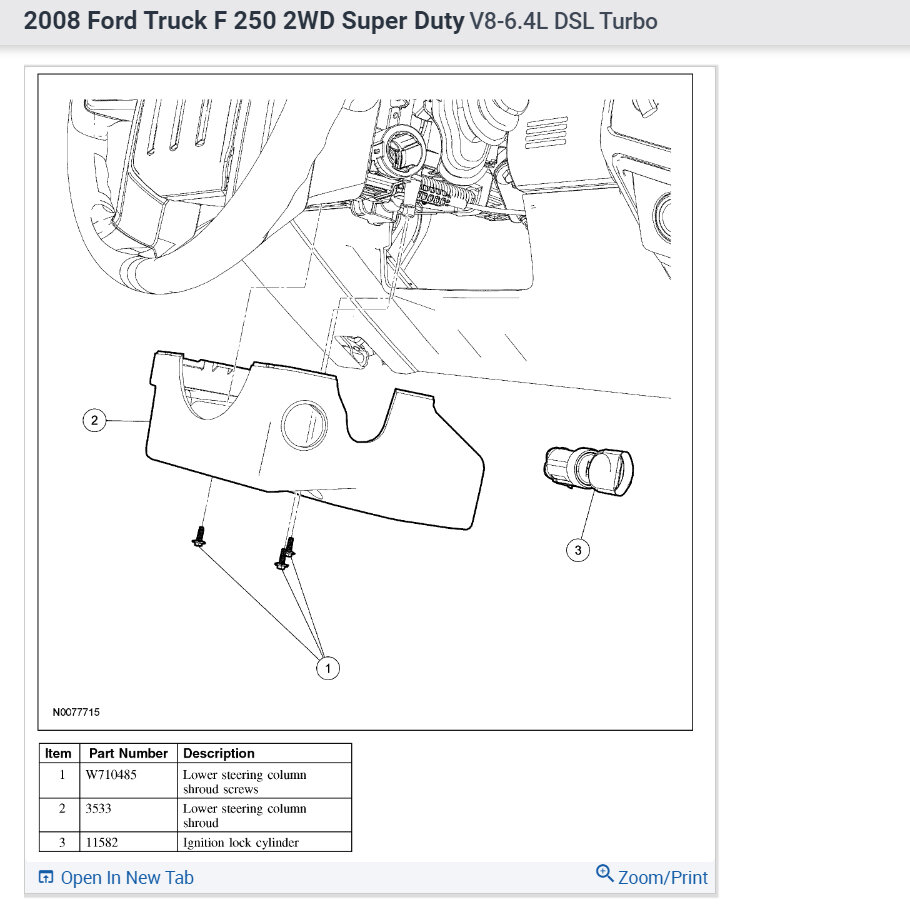 2008 Ford Truck F 250 2WD Super Duty V8-6.4L DSL Turbo

2

3

1

N0077715

| Item | Part Number | Description |
|---|---|---|
| 1 | W710485 | Lower steering column shroud screws |
| 2 | 3533 | Lower steering column shroud |
| 3 | 11582 | Ignition lock cylinder |

Open In New Tab

Zoom/Print