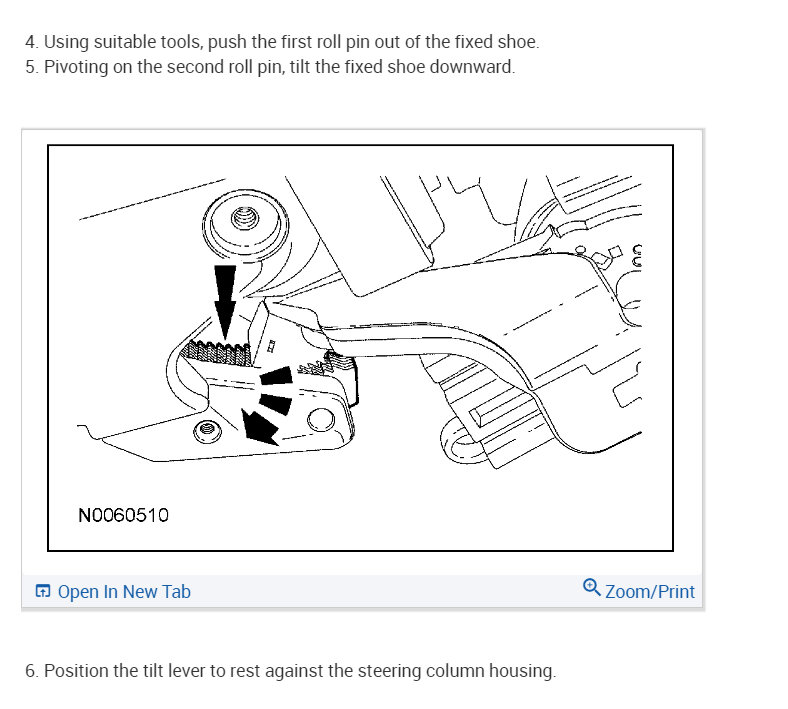 4. Using suitable tools, push the first roll pin out of the fixed shoe.
5. Pivoting on the second roll pin, tilt the fixed shoe downward.

N0060510

Open In New Tab

Zoom/Print

6. Position the tilt lever to rest against the steering column housing.