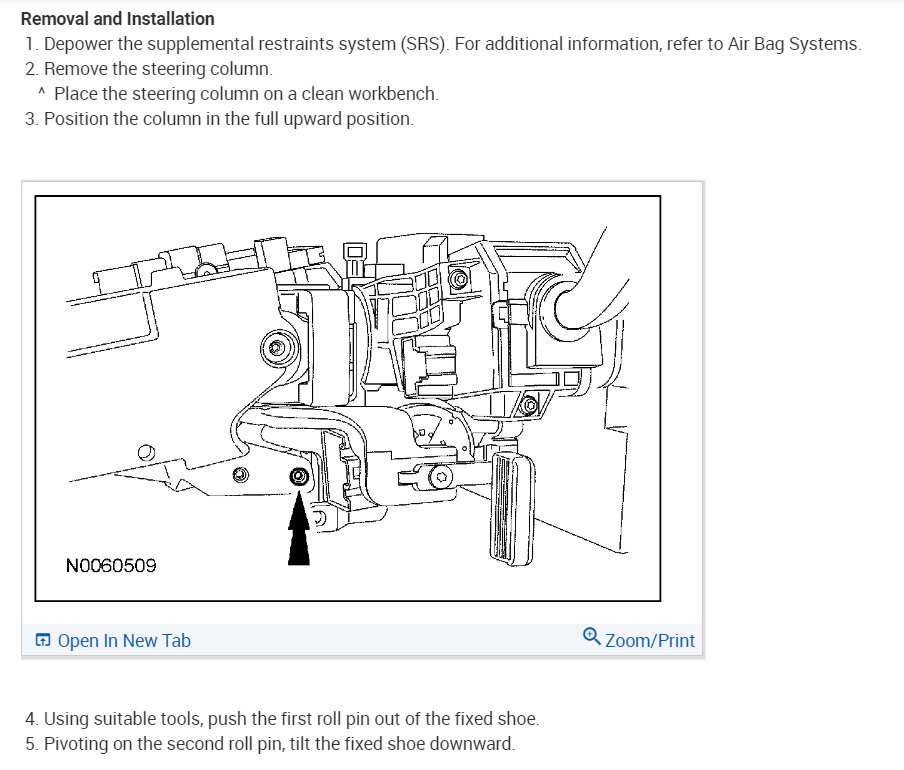 Removal and Installation

1. Depower the supplemental restraints system (SRS). For additional information, refer to Air Bag Systems.
2. Remove the steering column.
^ Place the steering column on a clean workbench.
3. Position the column in the full upward position.

N0060509

Open In New Tab
Zoom/Print

4. Using suitable tools, push the first roll pin out of the fixed shoe.
5. Pivoting on the second roll pin, tilt the fixed shoe downward.