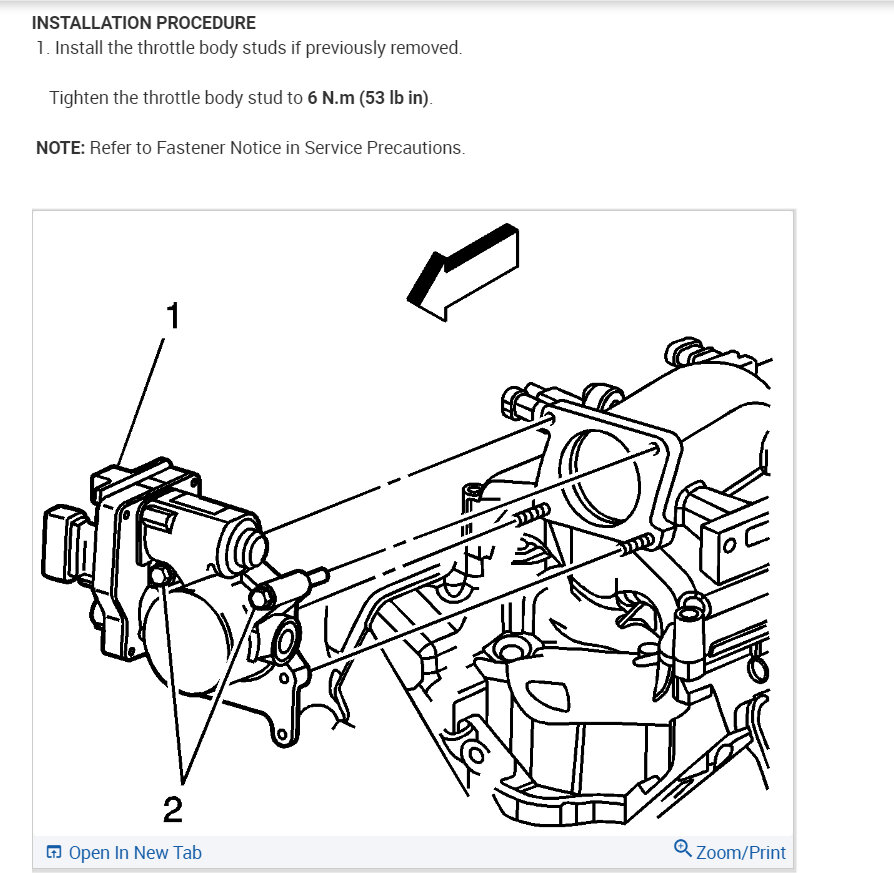 INSTALLATION PROCEDURE
1. Install the throttle body studs if previously removed.

Tighten the throttle body stud to 6 N.m (53 lb in).

NOTE: Refer to Fastener Notice in Service Precautions.

1

2

Open In New Tab

Zoom/Print