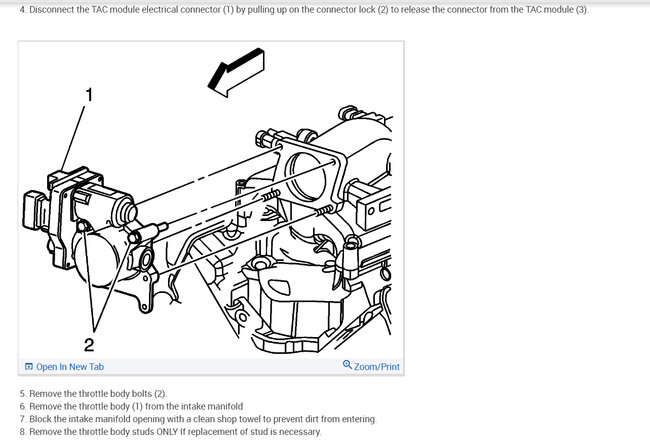 4. Disconnect the TAC module electrical connector (1) by pulling up on the connector lock (2) to release the connector from the TAC module (3).

1

2

Open In New Tab

Zoom/Print

5. Remove the throttle body bolts (2).
6. Remove the throttle body (1) from the intake manifold
7. Block the intake manifold opening with a clean shop towel to prevent dirt from entering.
8. Remove the throttle body studs ONLY If replacement of stud is necessary.