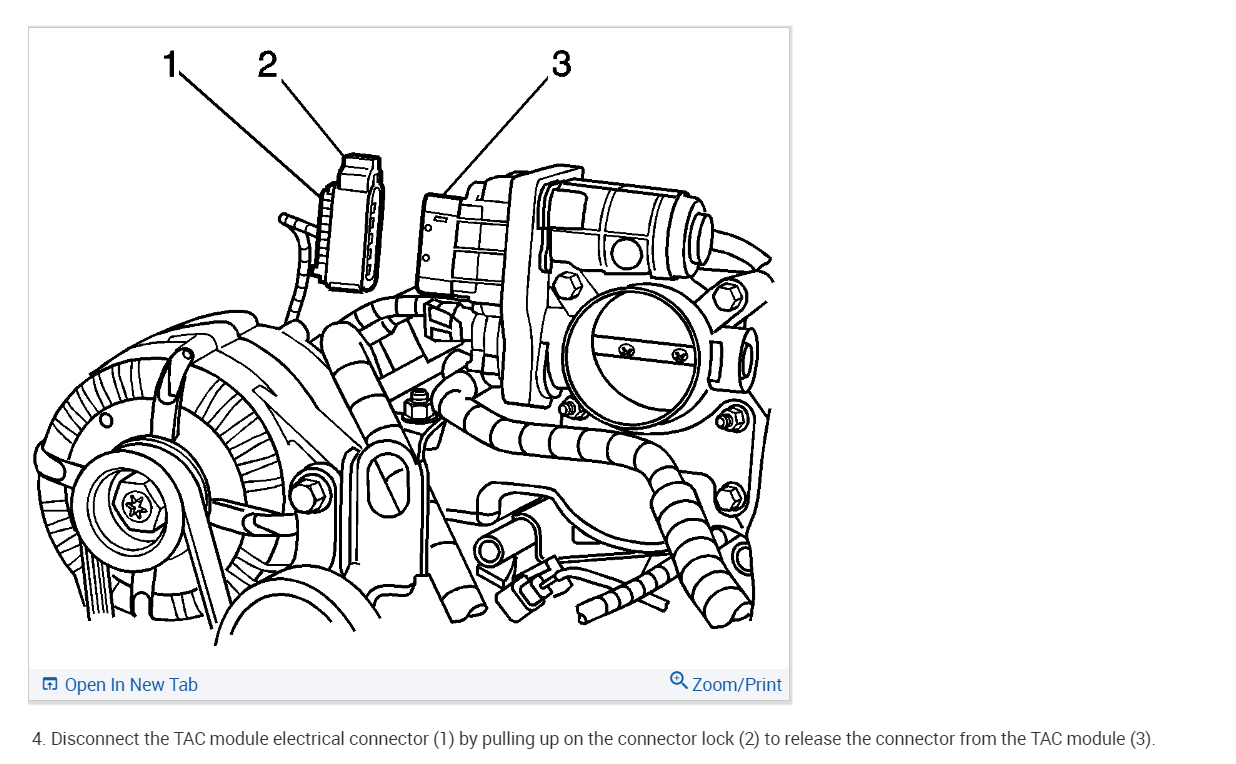 1
2
3

Open In New Tab
Zoom/Print

4. Disconnect the TAC module electrical connector (1) by pulling up on the connector lock (2) to release the connector from the TAC module (3).