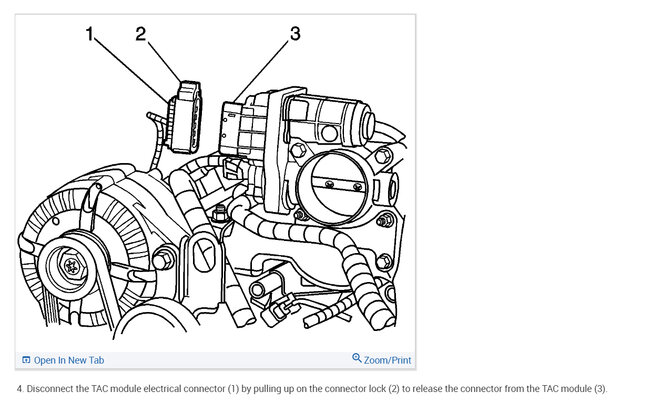 1
2
3

Open In New Tab
Zoom/Print

4. Disconnect the TAC module electrical connector (1) by pulling up on the connector lock (2) to release the connector from the TAC module (3).