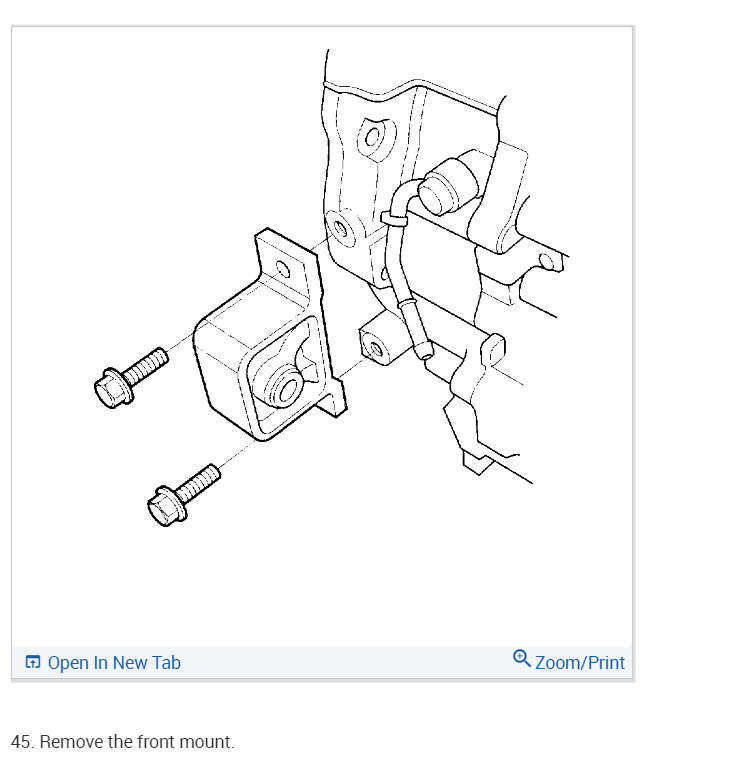 Open In New Tab

Zoom/Print

45. Remove the front mount.