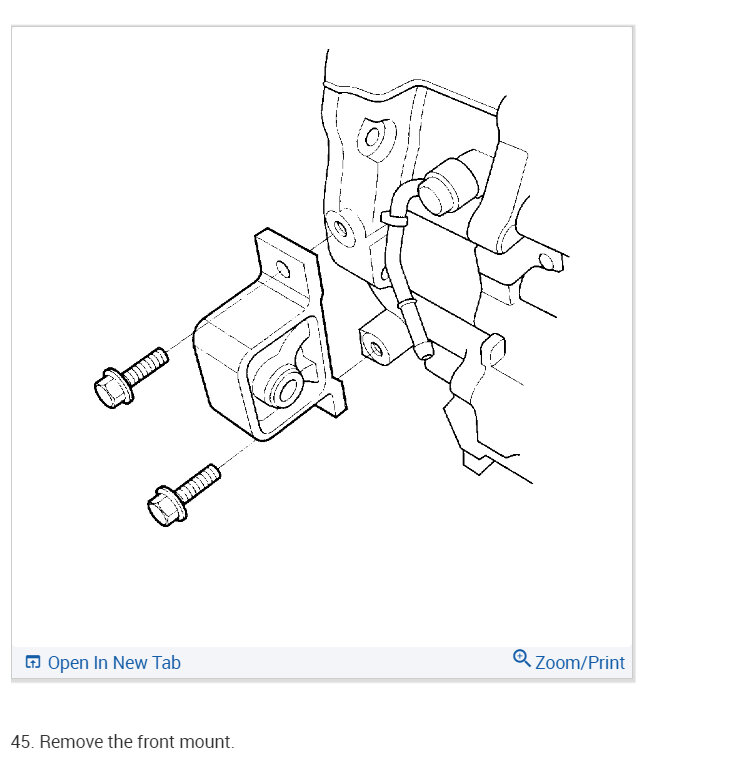 Open In New Tab
Zoom/Print

45. Remove the front mount.