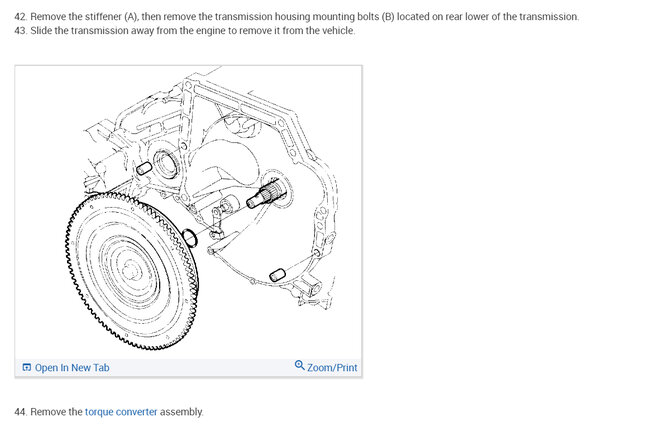 42. Remove the stiffener (A), then remove the transmission housing mounting bolts (B) located on rear lower of the transmission.
43. Slide the transmission away from the engine to remove it from the vehicle.

Open In New Tab
Zoom/Print

44. Remove the torque converter assembly.