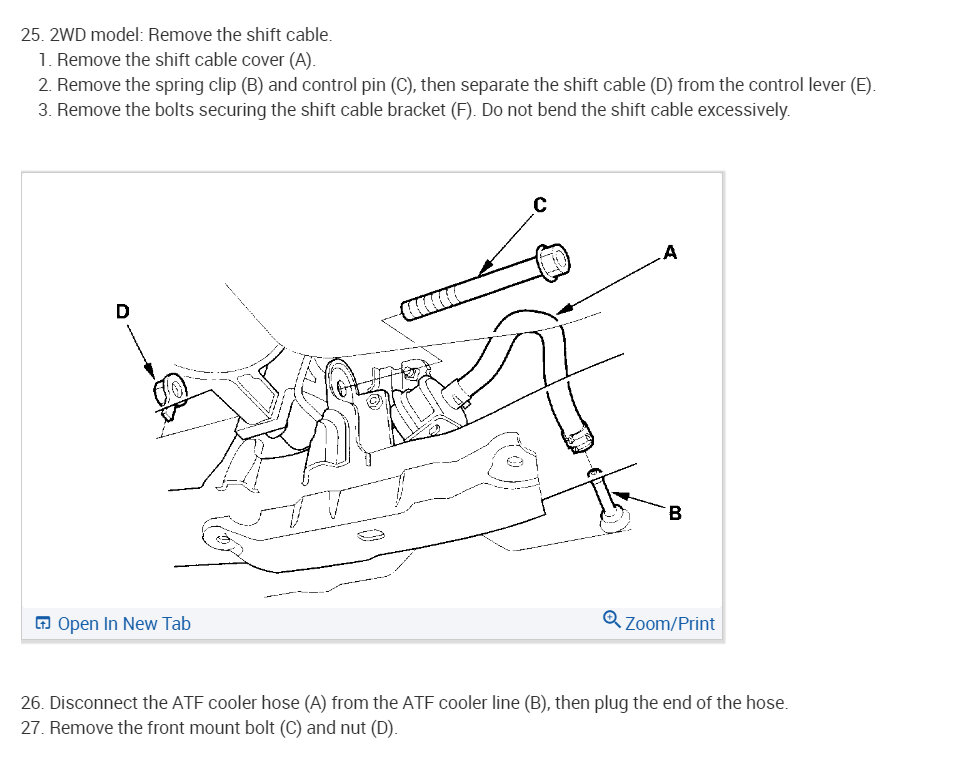 25. 2WD model: Remove the shift cable.

1. Remove the shift cable cover (A).
2. Remove the spring clip (B) and control pin (C), then separate the shift cable (D) from the control lever (E).
3. Remove the bolts securing the shift cable bracket (F). Do not bend the shift cable excessively.

C
A
D
B

Open In New Tab
Zoom/Print

26. Disconnect the ATF cooler hose (A) from the ATF cooler line (B), then plug the end of the hose.
27. Remove the front mount bolt (C) and nut (D).