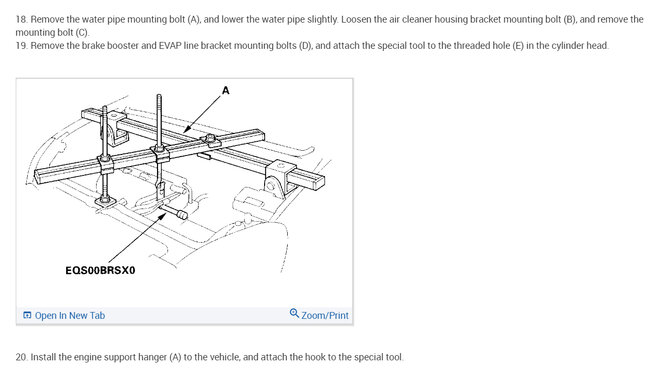 18. Remove the water pipe mounting bolt (A), and lower the water pipe slightly. Loosen the air cleaner housing bracket mounting bolt (B), and remove the mounting bolt (C).
19. Remove the brake booster and EVAP line bracket mounting bolts (D), and attach the special tool to the threaded hole (E) in the cylinder head.

A

EQS00BRSX0

Open In New Tab

Zoom/Print

20. Install the engine support hanger (A) to the vehicle, and attach the hook to the special tool.