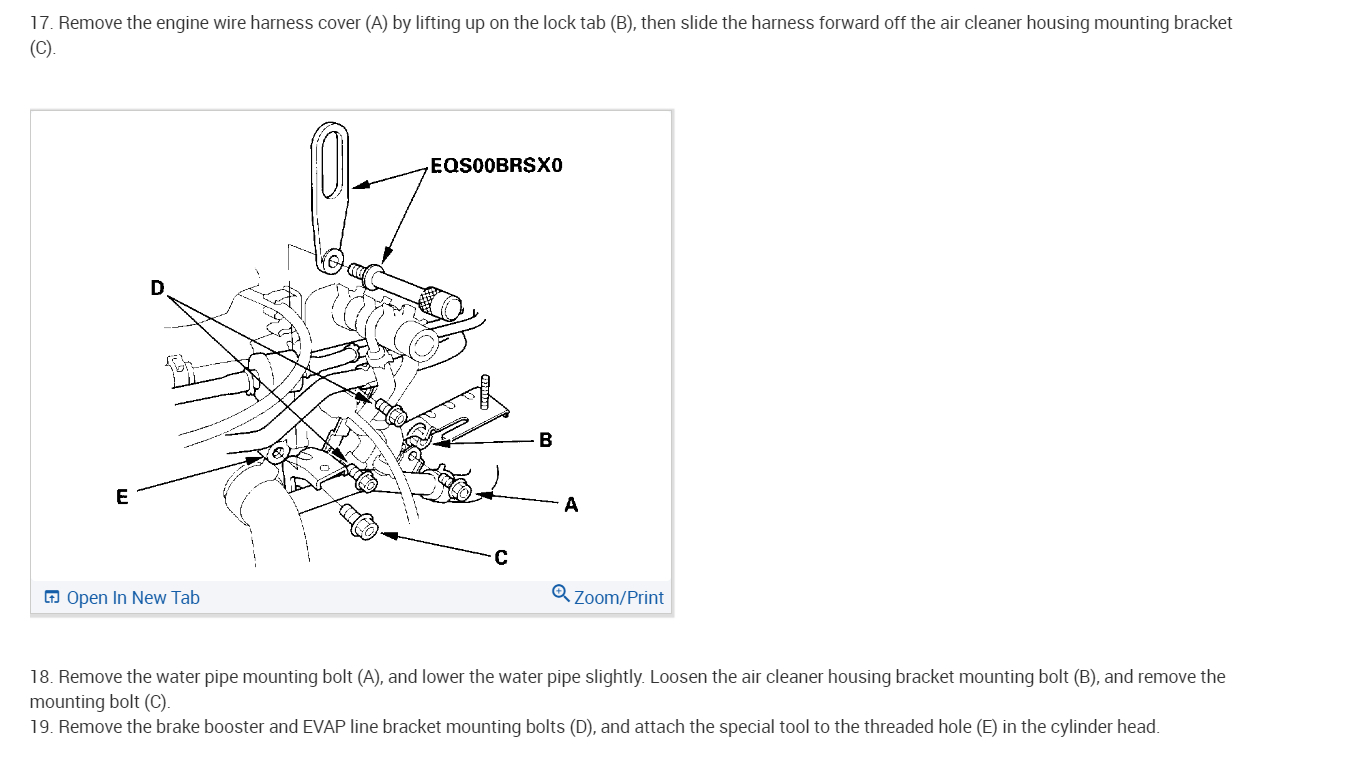 17. Remove the engine wire harness cover (A) by lifting up on the lock tab (B), then slide the harness forward off the air cleaner housing mounting bracket (C).

EQS00BRSX0

D

B

E

A

C

Open In New Tab

Zoom/Print

18. Remove the water pipe mounting bolt (A), and lower the water pipe slightly. Loosen the air cleaner housing bracket mounting bolt (B), and remove the mounting bolt (C).
19. Remove the brake booster and EVAP line bracket mounting bolts (D), and attach the special tool to the threaded hole (E) in the cylinder head.