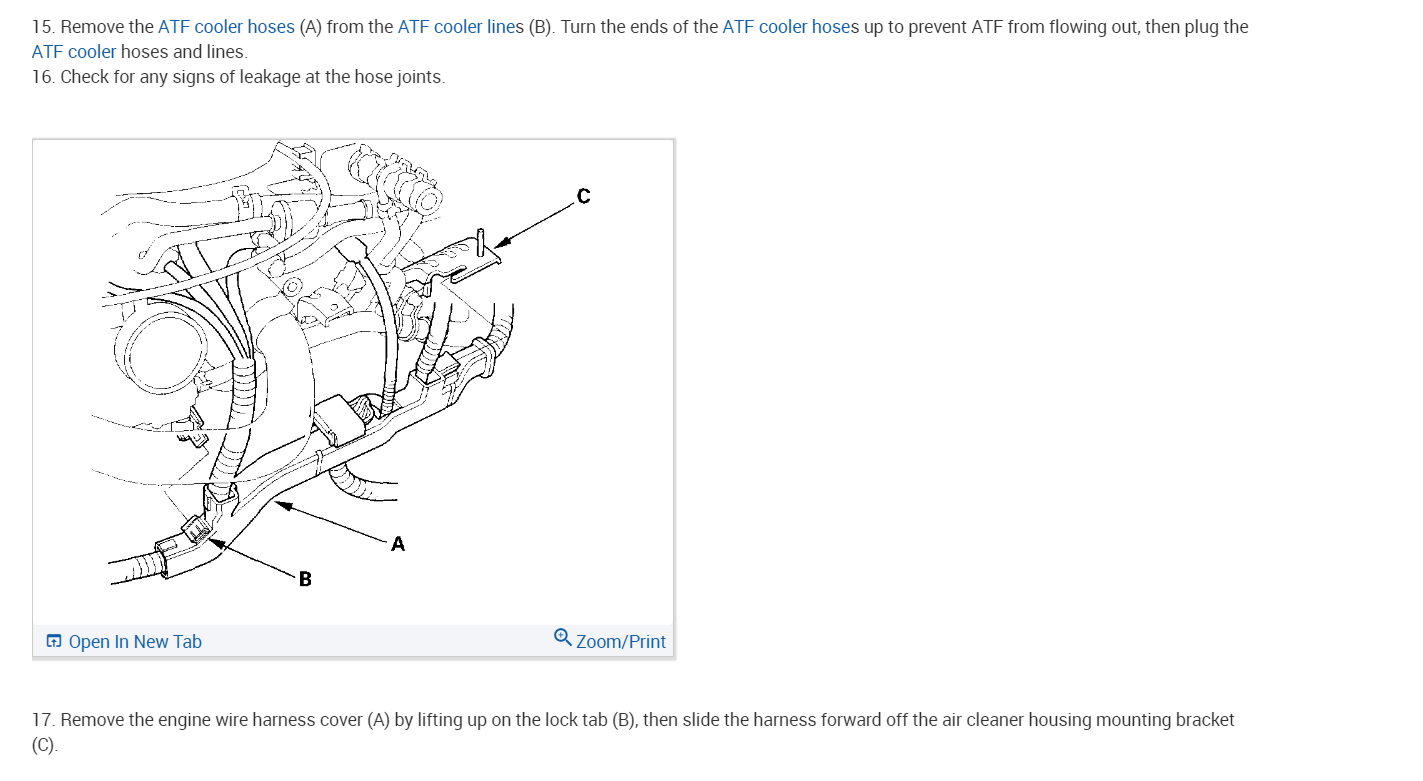 15. Remove the ATF cooler hoses (A) from the ATF cooler lines (B). Turn the ends of the ATF cooler hoses up to prevent ATF from flowing out, then plug the ATF cooler hoses and lines.
16. Check for any signs of leakage at the hose joints.

C

A

B

Open In New Tab

Zoom/Print

17. Remove the engine wire harness cover (A) by lifting up on the lock tab (B), then slide the harness forward off the air cleaner housing mounting bracket (C).