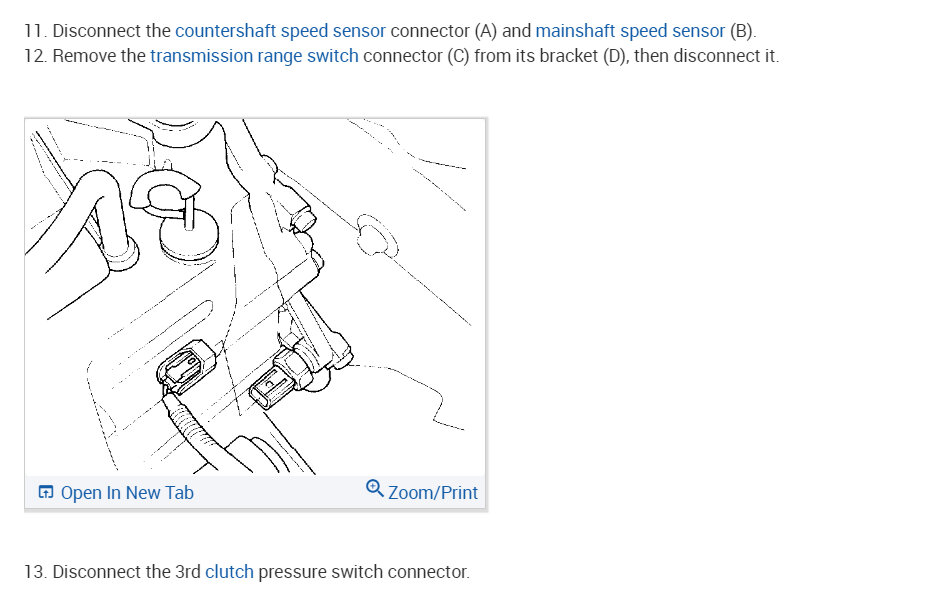 11. Disconnect the countershaft speed sensor connector (A) and mainshaft speed sensor (B).
12. Remove the transmission range switch connector (C) from its bracket (D), then disconnect it.

Open In New Tab
Zoom/Print

13. Disconnect the 3rd clutch pressure switch connector.