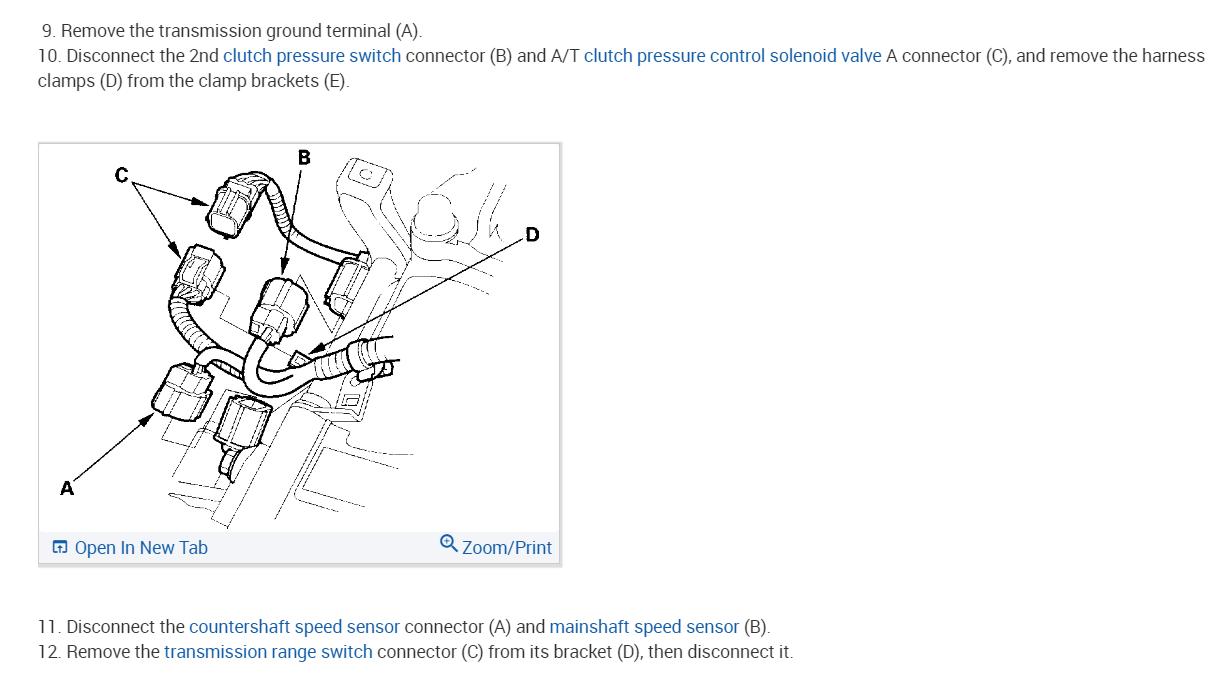 9. Remove the transmission ground terminal (A).
10. Disconnect the 2nd clutch pressure switch connector (B) and A/T clutch pressure control solenoid valve A connector (C), and remove the harness clamps (D) from the clamp brackets (E).

C
B
D
A

Open In New Tab
Zoom/Print

11. Disconnect the countershaft speed sensor connector (A) and mainshaft speed sensor (B).
12. Remove the transmission range switch connector (C) from its bracket (D), then disconnect it.