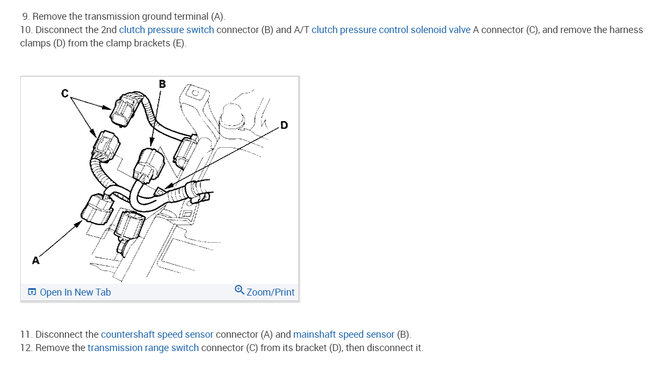 9. Remove the transmission ground terminal (A).
10. Disconnect the 2nd clutch pressure switch connector (B) and A/T clutch pressure control solenoid valve A connector (C), and remove the harness clamps (D) from the clamp brackets (E).

C
B
D
A

Open In New Tab
Zoom/Print

11. Disconnect the countershaft speed sensor connector (A) and mainshaft speed sensor (B).
12. Remove the transmission range switch connector (C) from its bracket (D), then disconnect it.