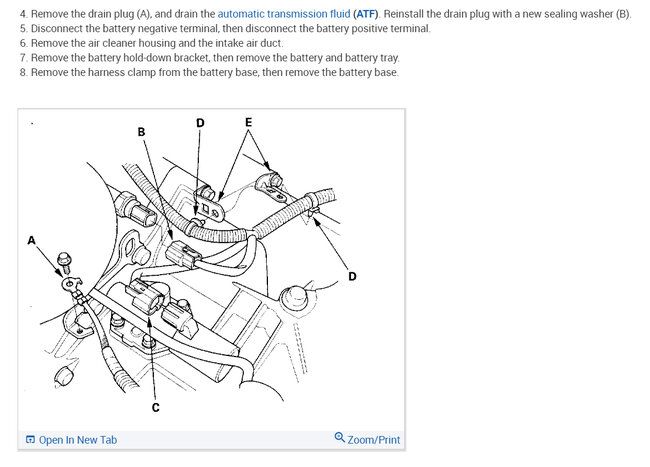 4. Remove the drain plug (A), and drain the automatic transmission fluid (ATF). Reinstall the drain plug with a new sealing washer (B).
5. Disconnect the battery negative terminal, then disconnect the battery positive terminal.
6. Remove the air cleaner housing and the intake air duct.
7. Remove the battery hold-down bracket, then remove the battery and battery tray.
8. Remove the harness clamp from the battery base, then remove the battery base.

B
D
E
A
D
C

Open In New Tab
Zoom/Print