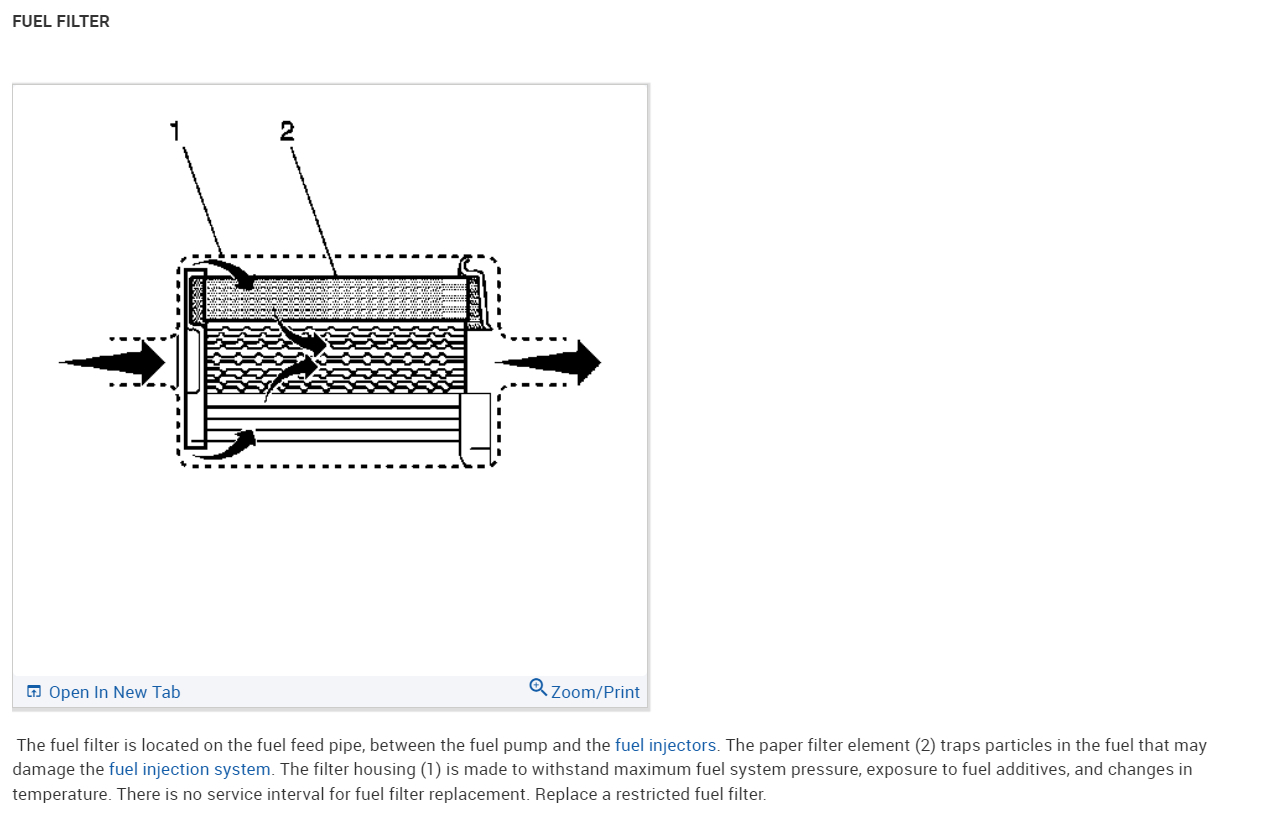 FUEL FILTER

1

2

Open In New Tab

Zoom/Print

The fuel filter is located on the fuel feed pipe, between the fuel pump and the fuel injectors. The paper filter element (2) traps particles in the fuel that may damage the fuel injection system. The filter housing (1) is made to withstand maximum fuel system pressure, exposure to fuel additives, and changes in temperature. There is no service interval for fuel filter replacement. Replace a restricted fuel filter.