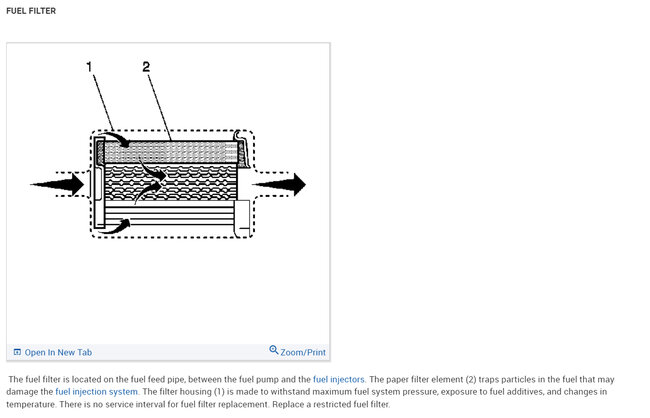 FUEL FILTER

1

2

Open In New Tab

Zoom/Print

The fuel filter is located on the fuel feed pipe, between the fuel pump and the fuel injectors. The paper filter element (2) traps particles in the fuel that may damage the fuel injection system. The filter housing (1) is made to withstand maximum fuel system pressure, exposure to fuel additives, and changes in temperature. There is no service interval for fuel filter replacement. Replace a restricted fuel filter.