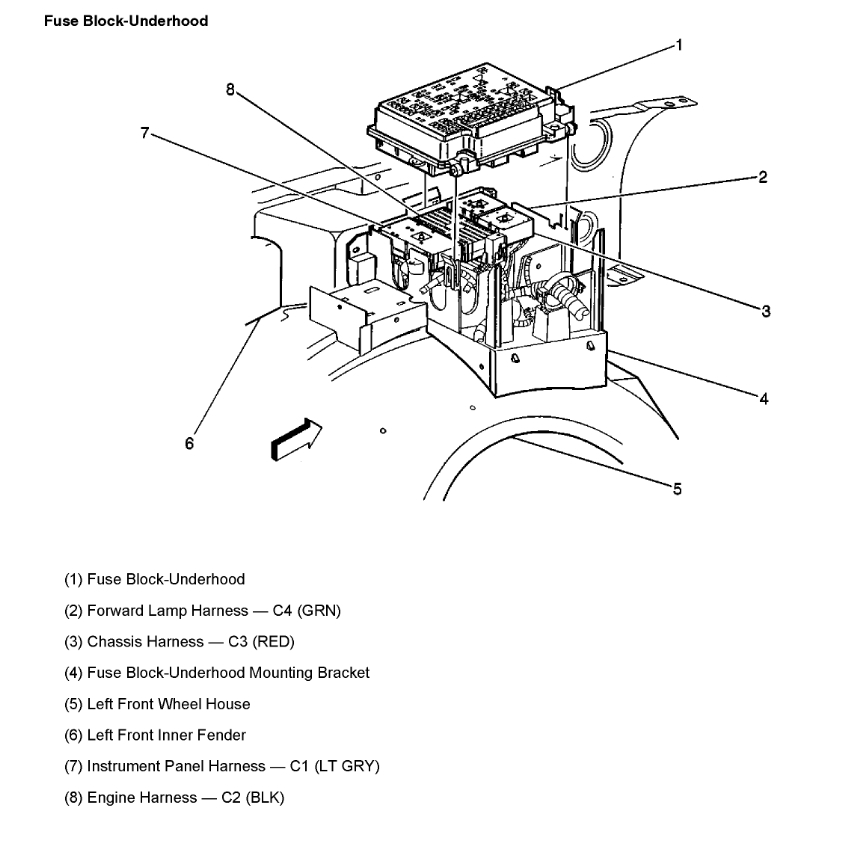 Fuse Block-Underhood

1
8
7
2
3
4
6
5

(1) Fuse Block-Underhood

(2) Forward Lamp Harness — C4 (GRN)

(3) Chassis Harness — C3 (RED)

(4) Fuse Block-Underhood Mounting Bracket

(5) Left Front Wheel House

(6) Left Front Inner Fender

(7) Instrument Panel Harness — C1 (LT GRY)

(8) Engine Harness — C2 (BLK)