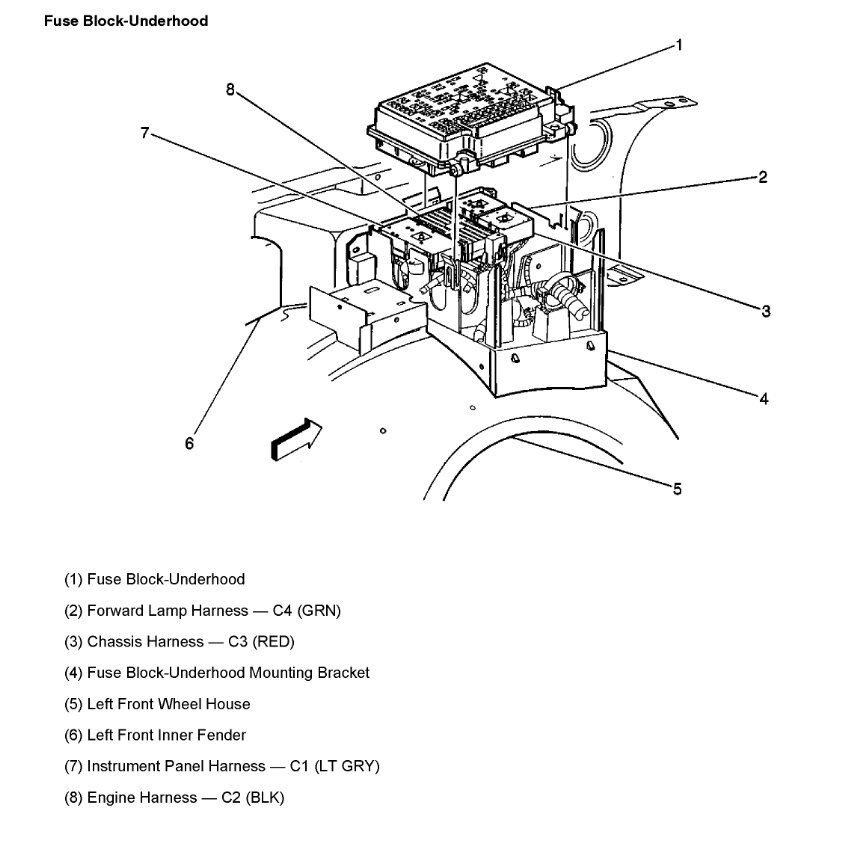 Fuse Block-Underhood

1
8
7
2
3
4
6
5

(1) Fuse Block-Underhood

(2) Forward Lamp Harness — C4 (GRN)

(3) Chassis Harness — C3 (RED)

(4) Fuse Block-Underhood Mounting Bracket

(5) Left Front Wheel House

(6) Left Front Inner Fender

(7) Instrument Panel Harness — C1 (LT GRY)

(8) Engine Harness — C2 (BLK)