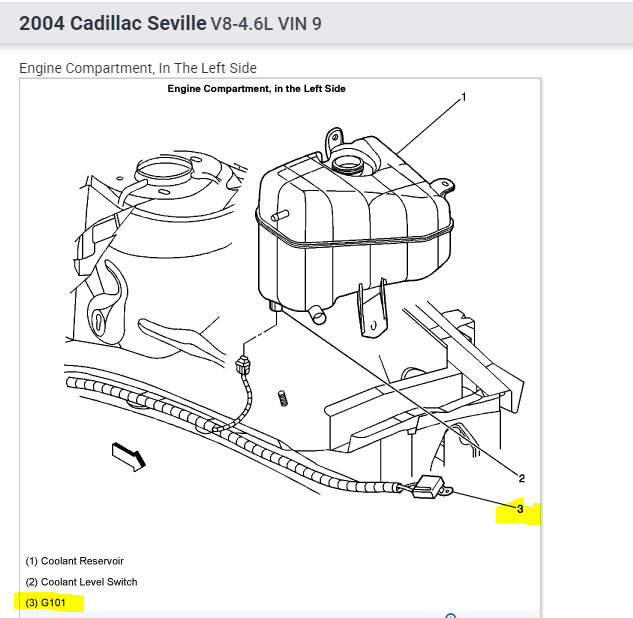 2004 Cadillac Seville V8-4.6L VIN 9

Engine Compartment, In The Left Side

Engine Compartment, in the Left Side

1

2

3

(1) Coolant Reservoir

(2) Coolant Level Switch

(3) G101