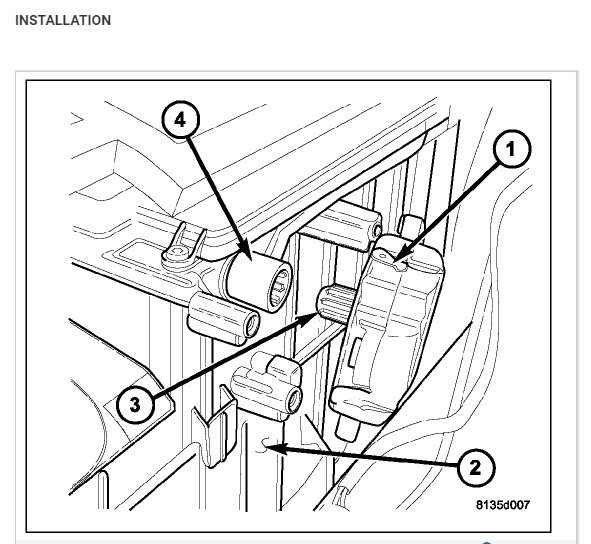 INSTALLATION

4

1

3

2

8135d007