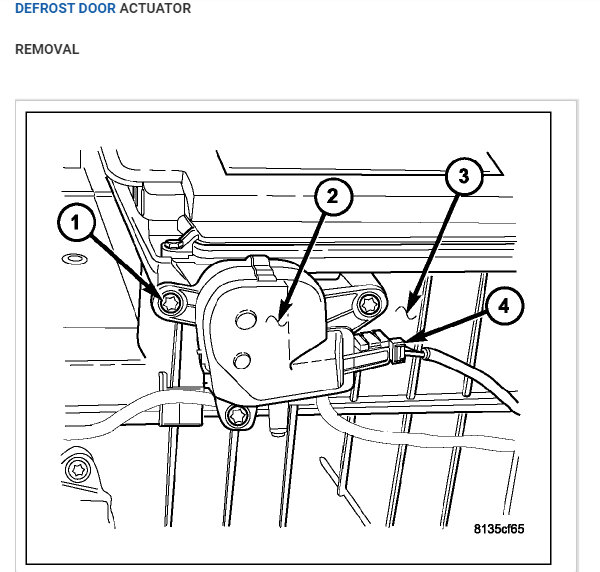 DEFROST DOOR ACTUATOR

REMOVAL

1
2
3
4
8135cf65