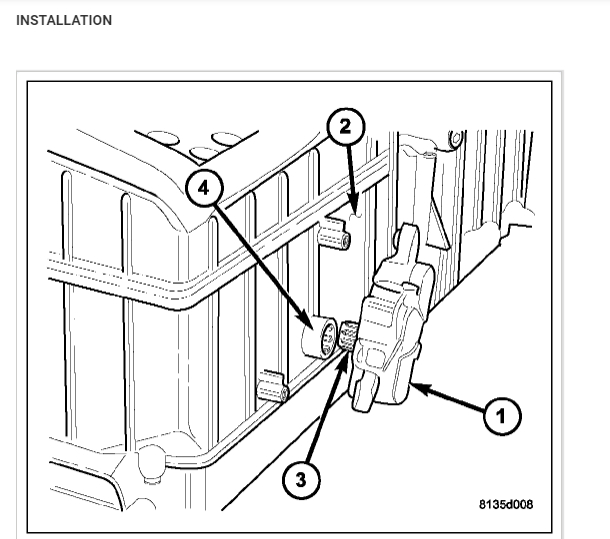 INSTALLATION

2
4
1
3
8135d008