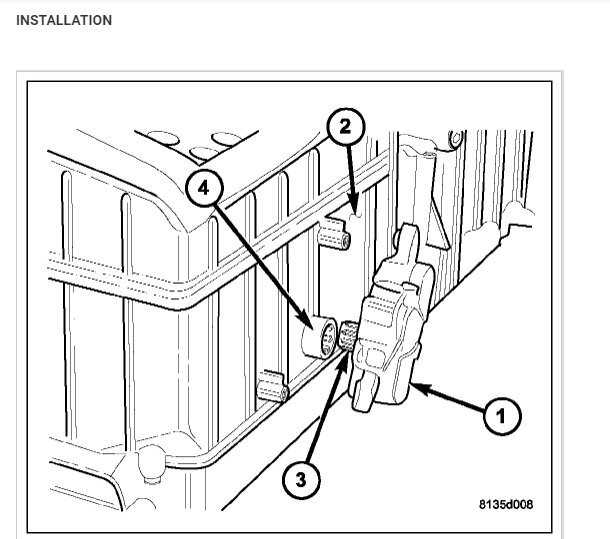 INSTALLATION

2

4

1

3

8135d008