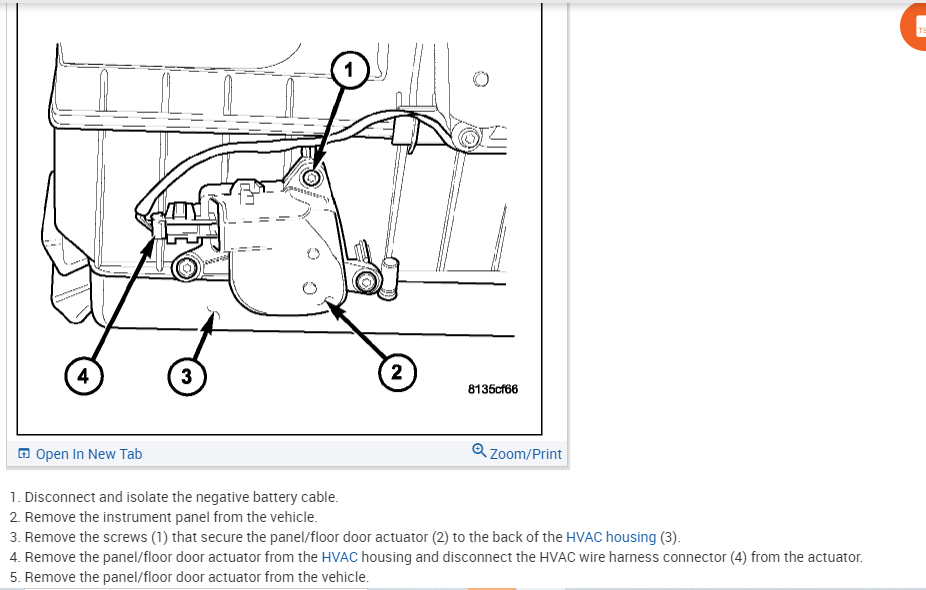 1

4

3

2

8135cf66

Open In New Tab

Zoom/Print

1. Disconnect and isolate the negative battery cable.
2. Remove the instrument panel from the vehicle.
3. Remove the screws (1) that secure the panel/floor door actuator (2) to the back of the HVAC housing (3).
4. Remove the panel/floor door actuator from the HVAC housing and disconnect the HVAC wire harness connector (4) from the actuator.
5. Remove the panel/floor door actuator from the vehicle.