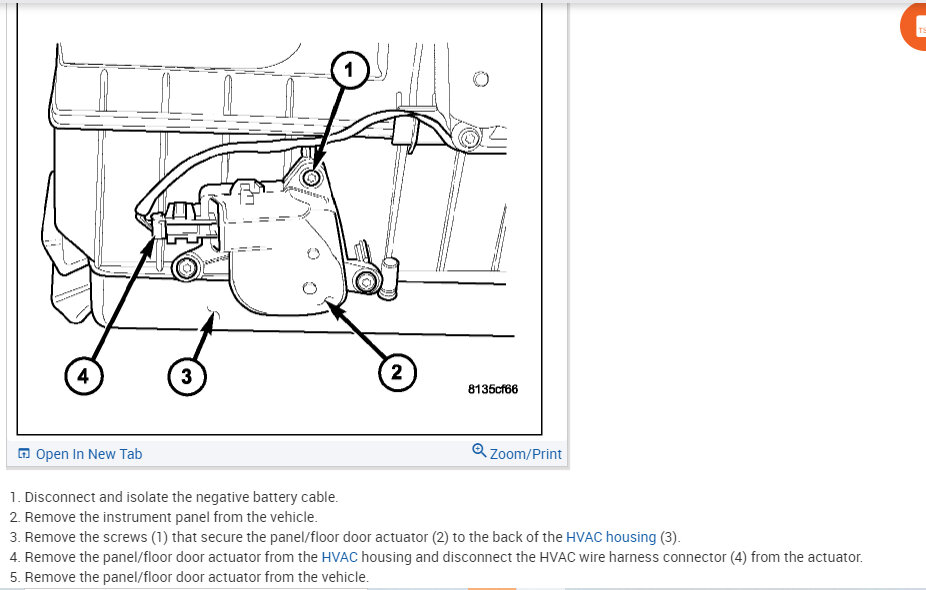 1
4
3
2
8135cf66

Open In New Tab
Zoom/Print

1. Disconnect and isolate the negative battery cable.
2. Remove the instrument panel from the vehicle.
3. Remove the screws (1) that secure the panel/floor door actuator (2) to the back of the HVAC housing (3).
4. Remove the panel/floor door actuator from the HVAC housing and disconnect the HVAC wire harness connector (4) from the actuator.
5. Remove the panel/floor door actuator from the vehicle.