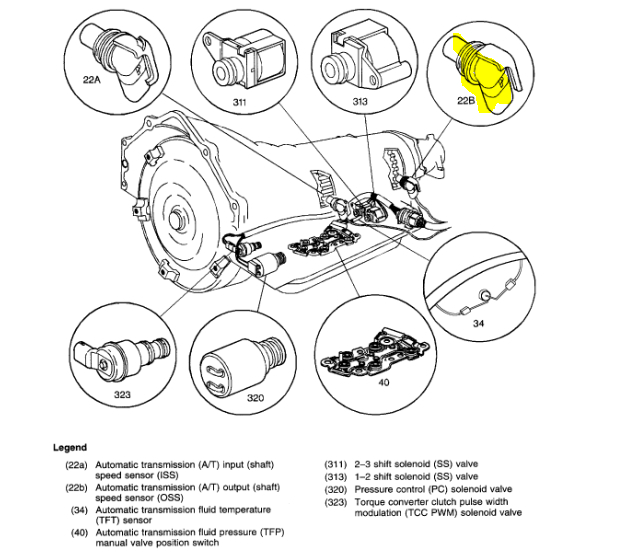 22A

311

313

22B

34

323

320

40

Legend

(22a) Automatic transmission (A/T) input (shaft) speed sensor (ISS)
(22b) Automatic transmission (A/T) output (shaft) speed sensor (OSS)
(34) Automatic transmission fluid temperature (TFT) sensor
(40) Automatic transmission fluid pressure (TFP) manual valve position switch

(311) 2–3 shift solenoid (SS) valve
(313) 1–2 shift solenoid (SS) valve
(320) Pressure control (PC) solenoid valve
(323) Torque converter clutch pulse width modulation (TCC PWM) solenoid valve