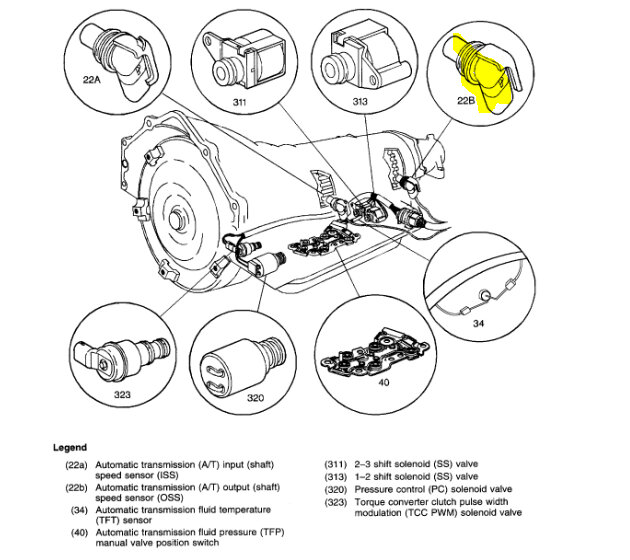 22A

311

313

22B

34

323

320

40

Legend

(22a) Automatic transmission (A/T) input (shaft) speed sensor (ISS)
(22b) Automatic transmission (A/T) output (shaft) speed sensor (OSS)
(34) Automatic transmission fluid temperature (TFT) sensor
(40) Automatic transmission fluid pressure (TFP) manual valve position switch

(311) 2–3 shift solenoid (SS) valve
(313) 1–2 shift solenoid (SS) valve
(320) Pressure control (PC) solenoid valve
(323) Torque converter clutch pulse width modulation (TCC PWM) solenoid valve