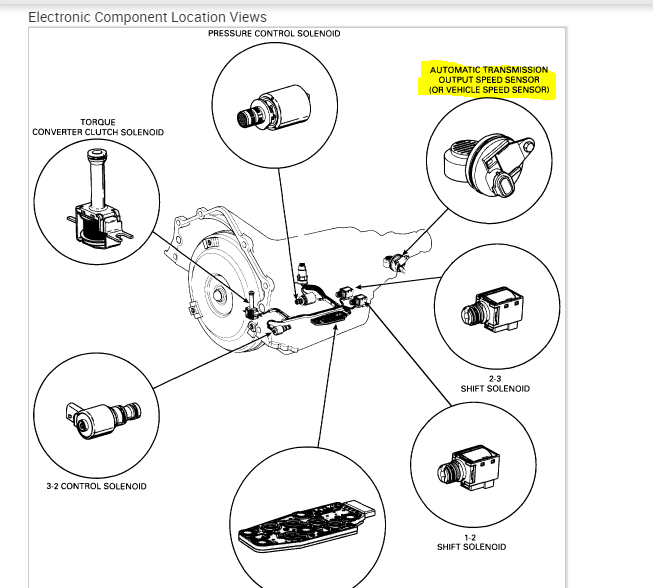 Electronic Component Location Views

PRESSURE CONTROL SOLENOID

AUTOMATIC TRANSMISSION OUTPUT SPEED SENSOR (OR VEHICLE SPEED SENSOR)

TORQUE CONVERTER CLUTCH SOLENOID

2-3 SHIFT SOLENOID

3-2 CONTROL SOLENOID

1-2 SHIFT SOLENOID