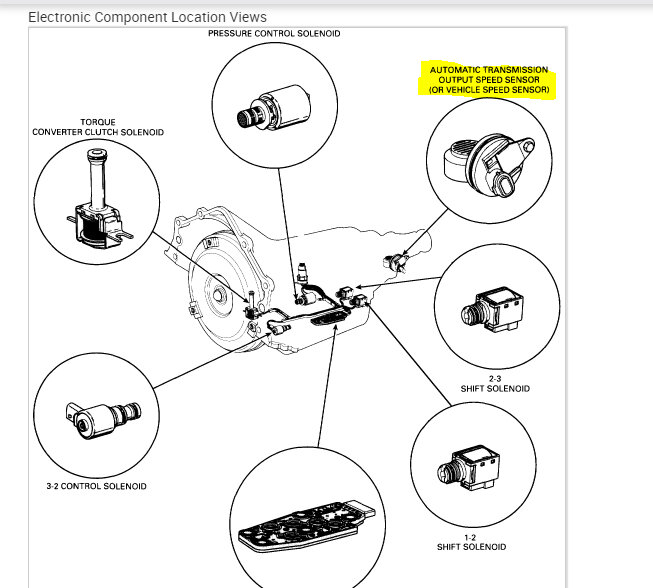 Electronic Component Location Views

PRESSURE CONTROL SOLENOID

AUTOMATIC TRANSMISSION OUTPUT SPEED SENSOR (OR VEHICLE SPEED SENSOR)

TORQUE CONVERTER CLUTCH SOLENOID

2-3 SHIFT SOLENOID

3-2 CONTROL SOLENOID

1-2 SHIFT SOLENOID