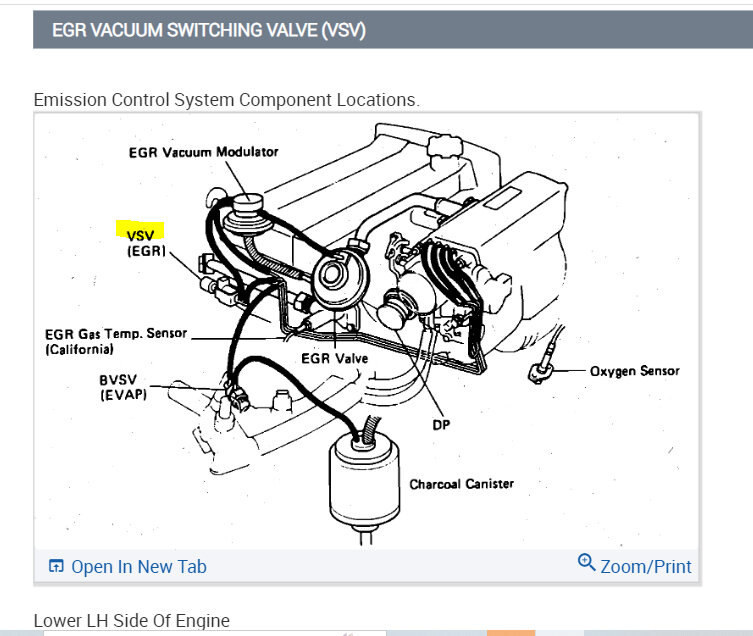 EGR VACUUM SWITCHING VALVE (VSV)

Emission Control System Component Locations.

EGR Vacuum Modulator

VSV
(EGR)

EGR Gas Temp. Sensor
(California)

EGR Valve

BVSV
(EVAP)

Oxygen Sensor

DP

Charcoal Canister

Open In New Tab

Zoom/Print

Lower LH Side Of Engine