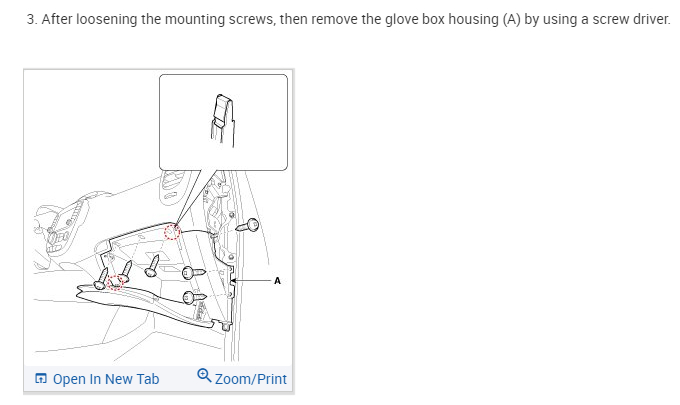 3. After loosening the mounting screws, then remove the glove box housing (A) by using a screw driver.

A

Open In New Tab Zoom/Print