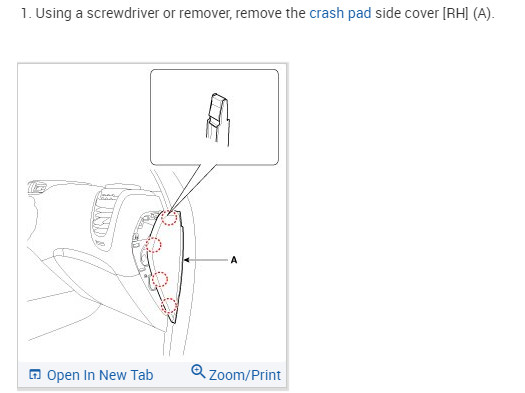 1. Using a screwdriver or remover, remove the crash pad side cover [RH] (A).

A

Open In New Tab Zoom/Print