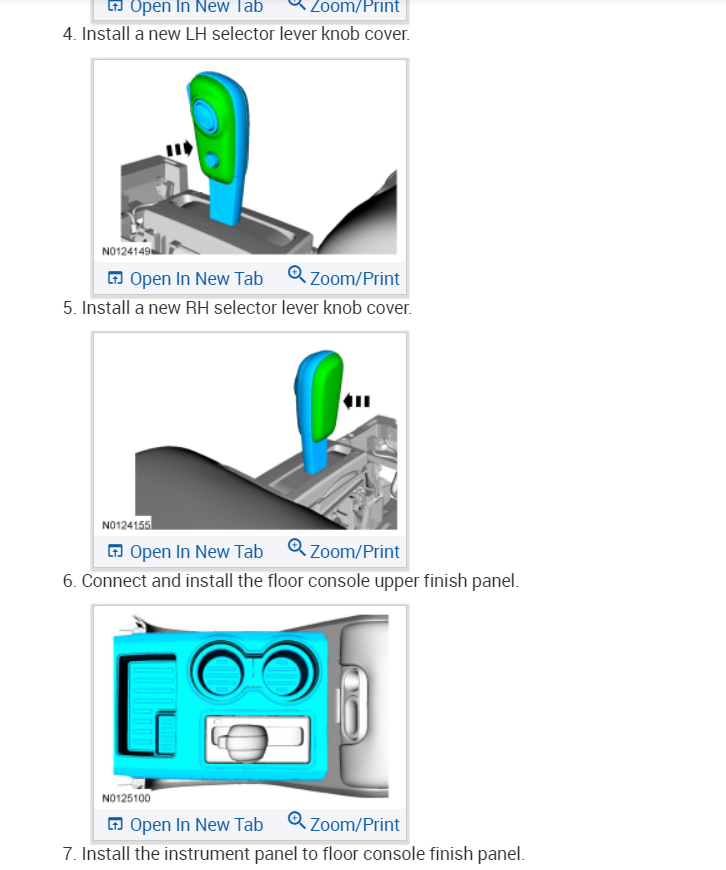 Open In New Tab Zoom/Print

4. Install a new LH selector lever knob cover.

N0124149

Open In New Tab Zoom/Print

5. Install a new RH selector lever knob cover.

N0124155

Open In New Tab Zoom/Print

6. Connect and install the floor console upper finish panel.

N0125100

Open In New Tab Zoom/Print

7. Install the instrument panel to floor console finish panel.