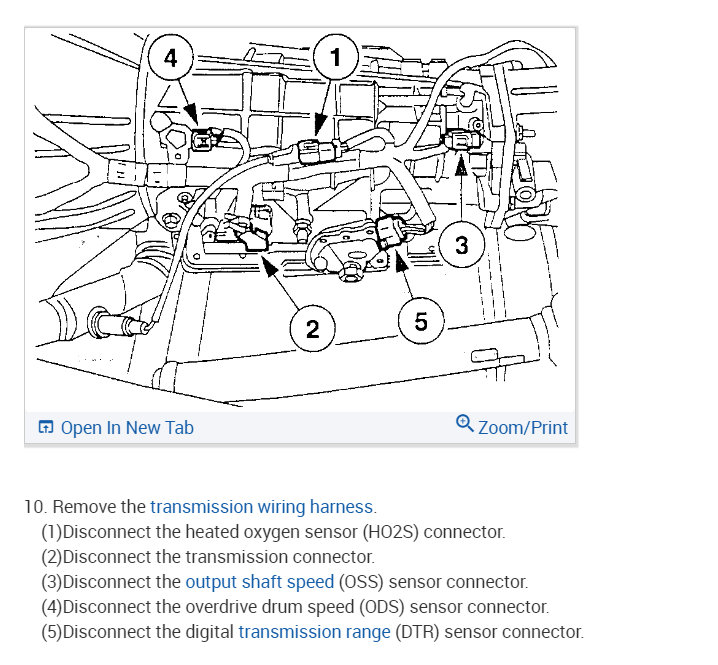 4
1
3
2
5

Open In New Tab
Zoom/Print

10. Remove the transmission wiring harness.
(1)Disconnect the heated oxygen sensor (HO2S) connector.
(2)Disconnect the transmission connector.
(3)Disconnect the output shaft speed (OSS) sensor connector.
(4)Disconnect the overdrive drum speed (ODS) sensor connector.
(5)Disconnect the digital transmission range (DTR) sensor connector.