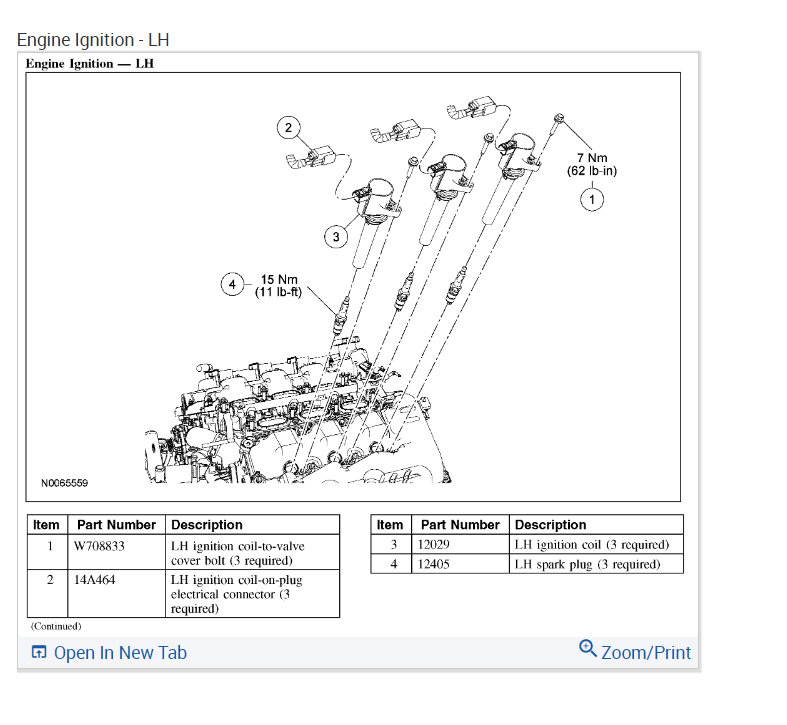 Engine Ignition - LH

Engine Ignition — LH

2

7 Nm
(62 lb-in)

1

3

4 15 Nm
(11 lb-ft)

N0065559

| Item | Part Number | Description |
|---|---|---|
| 1 | W708833 | LH ignition coil-to-valve cover bolt (3 required) |
| 2 | 14A464 | LH ignition coil-on-plug electrical connector (3 required) |

(Continued)

| Item | Part Number | Description |
|---|---|---|
| 3 | 12029 | LH ignition coil (3 required) |
| 4 | 12405 | LH spark plug (3 required) |

Open In New Tab

Zoom/Print