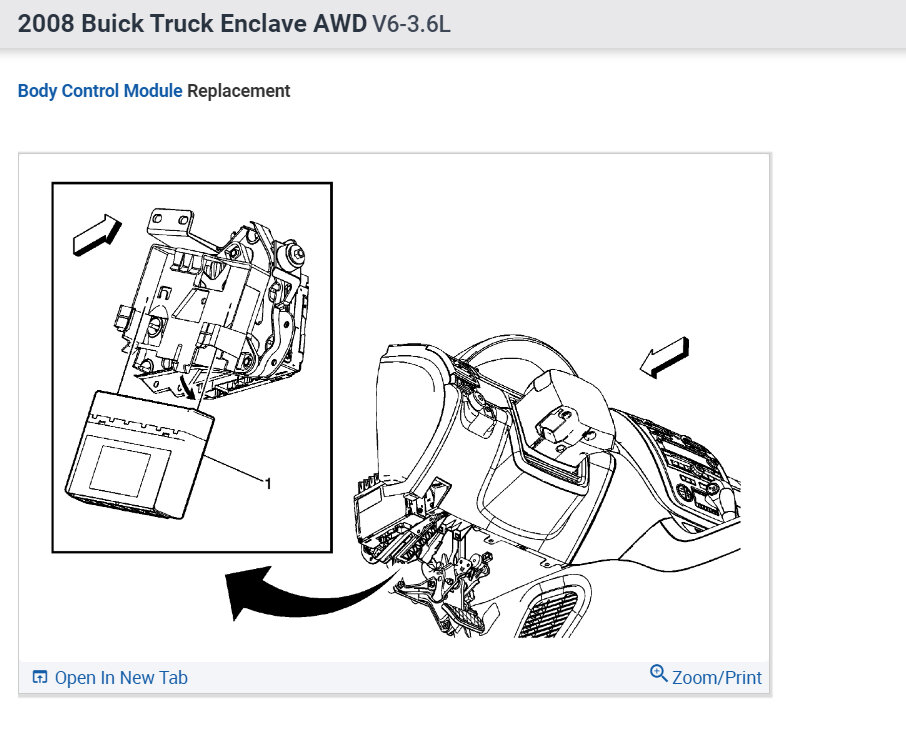 2008 Buick Truck Enclave AWD V6-3.6L

Body Control Module Replacement

1

Open In New Tab

Zoom/Print