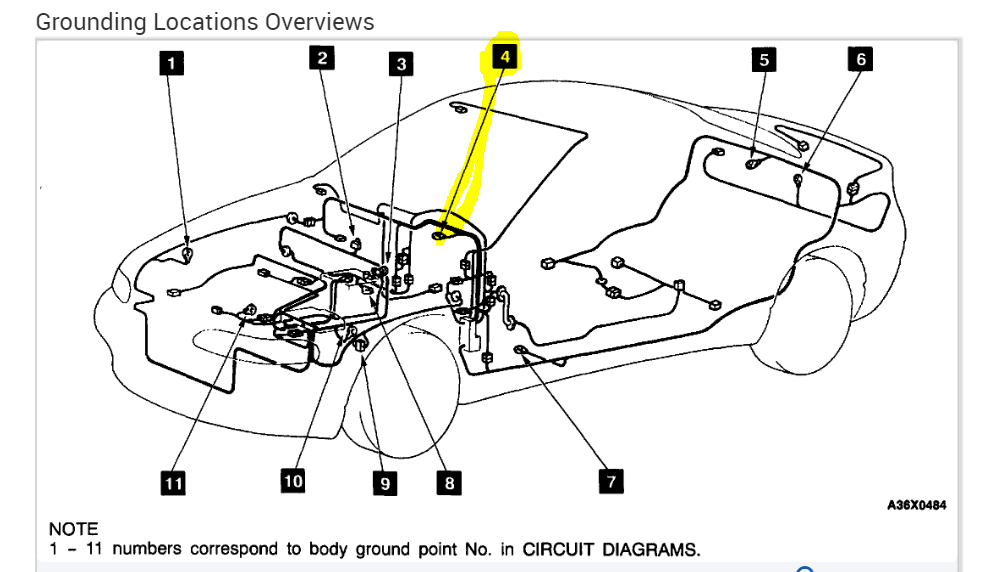 Grounding Locations Overviews

1
2
3
4
5
6

11
10
9
8
7

A36X0484

NOTE
1 – 11 numbers correspond to body ground point No. in CIRCUIT DIAGRAMS.