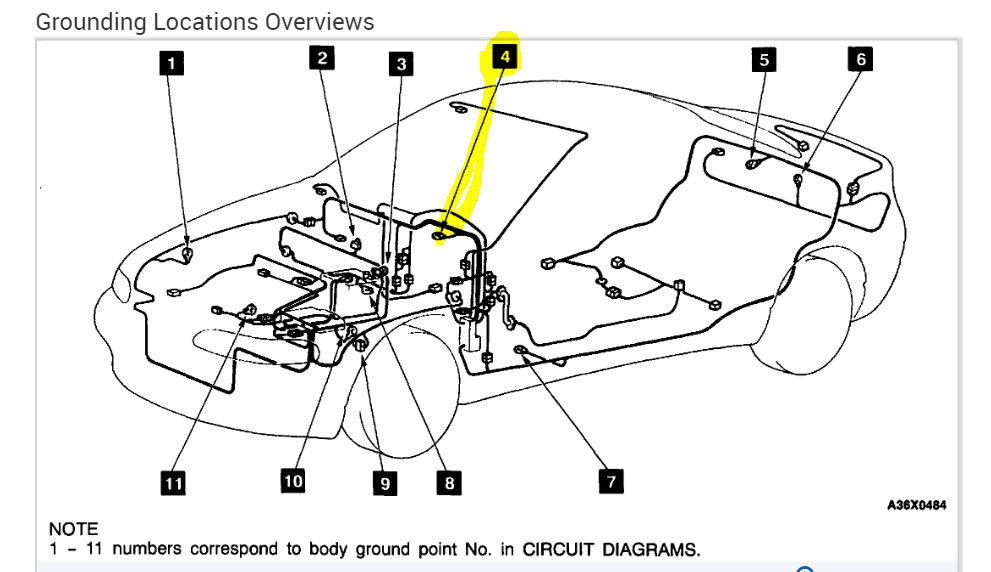 Grounding Locations Overviews

1
2
3
4
5
6
11
10
9
8
7

A36X0484

NOTE
1 – 11 numbers correspond to body ground point No. in CIRCUIT DIAGRAMS.