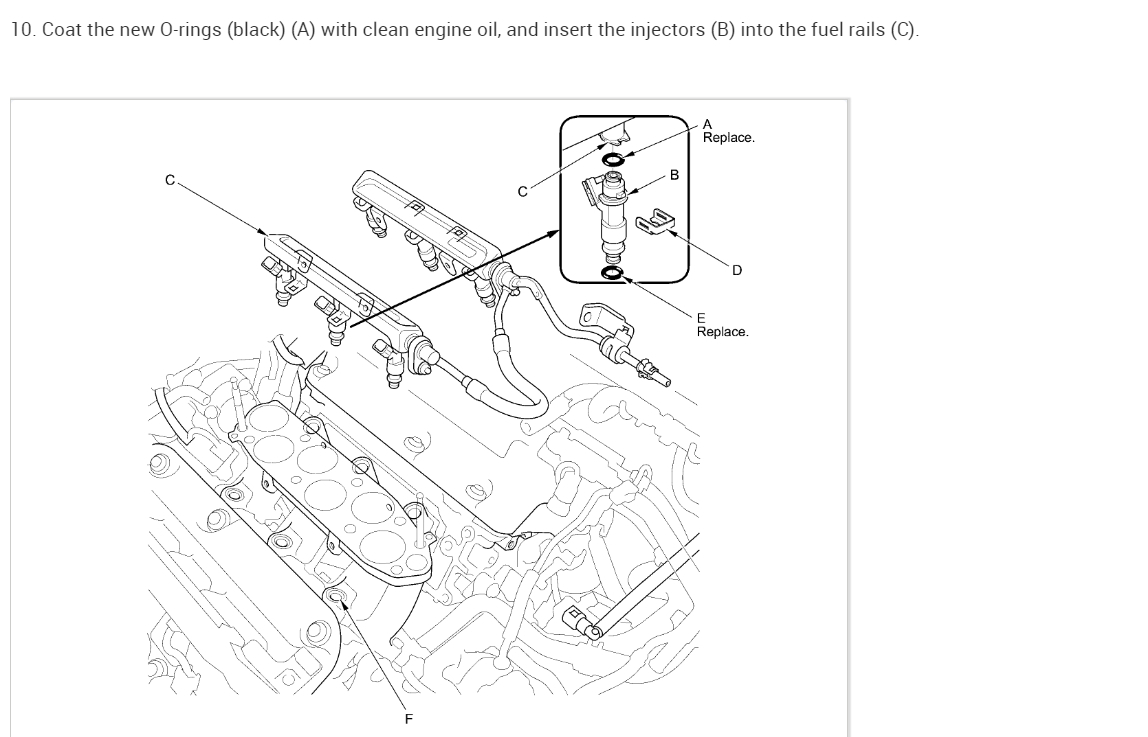 10. Coat the new O-rings (black) (A) with clean engine oil, and insert the injectors (B) into the fuel rails (C).

C

C

A
Replace.

B

D

E
Replace.

F