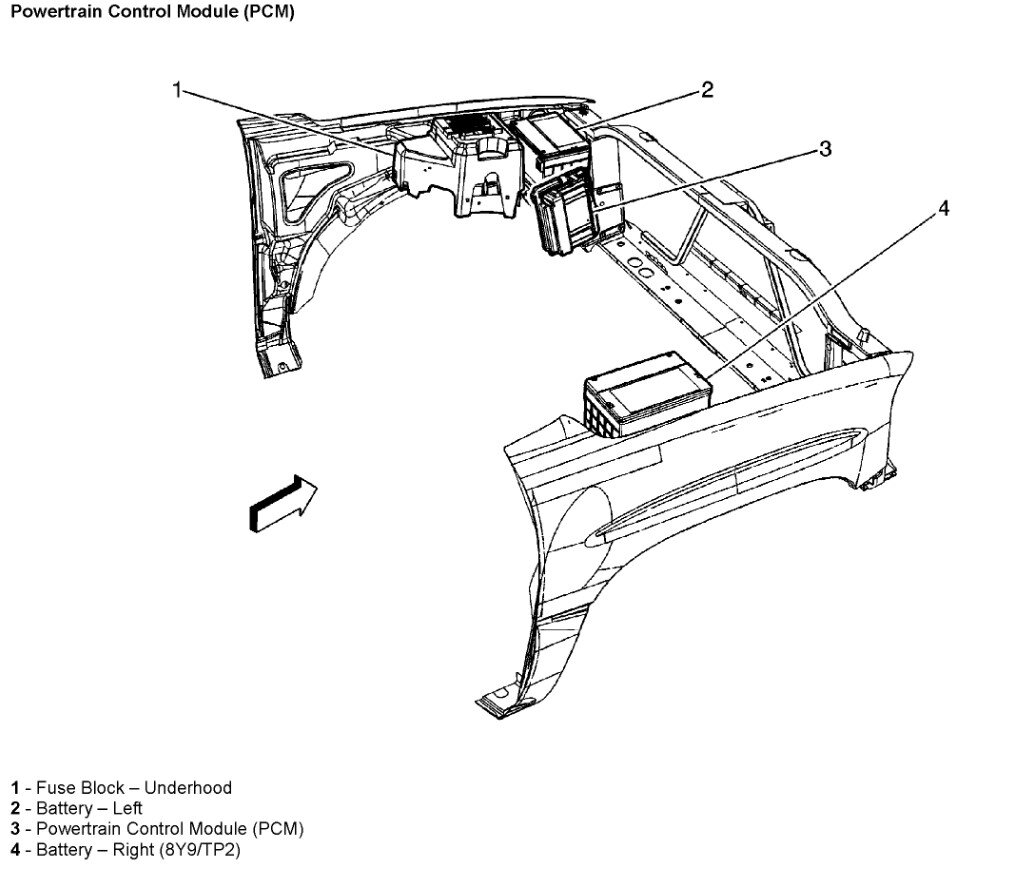 Powertrain Control Module (PCM)

1

2

3

4

1 - Fuse Block – Underhood
2 - Battery – Left
3 - Powertrain Control Module (PCM)
4 - Battery – Right (8Y9/TP2)