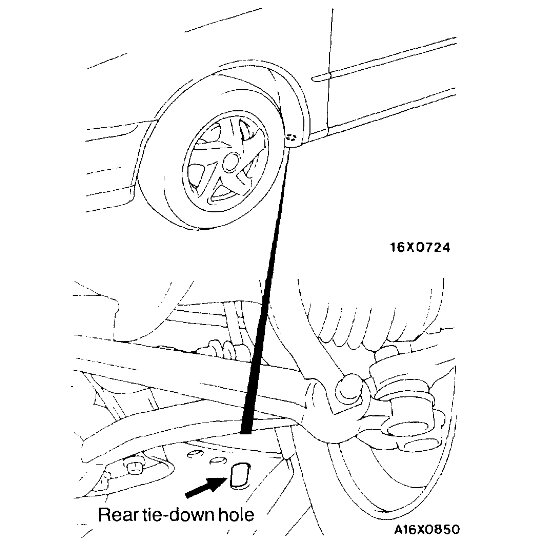 16X0724

Rear tie-down hole

A16X0850