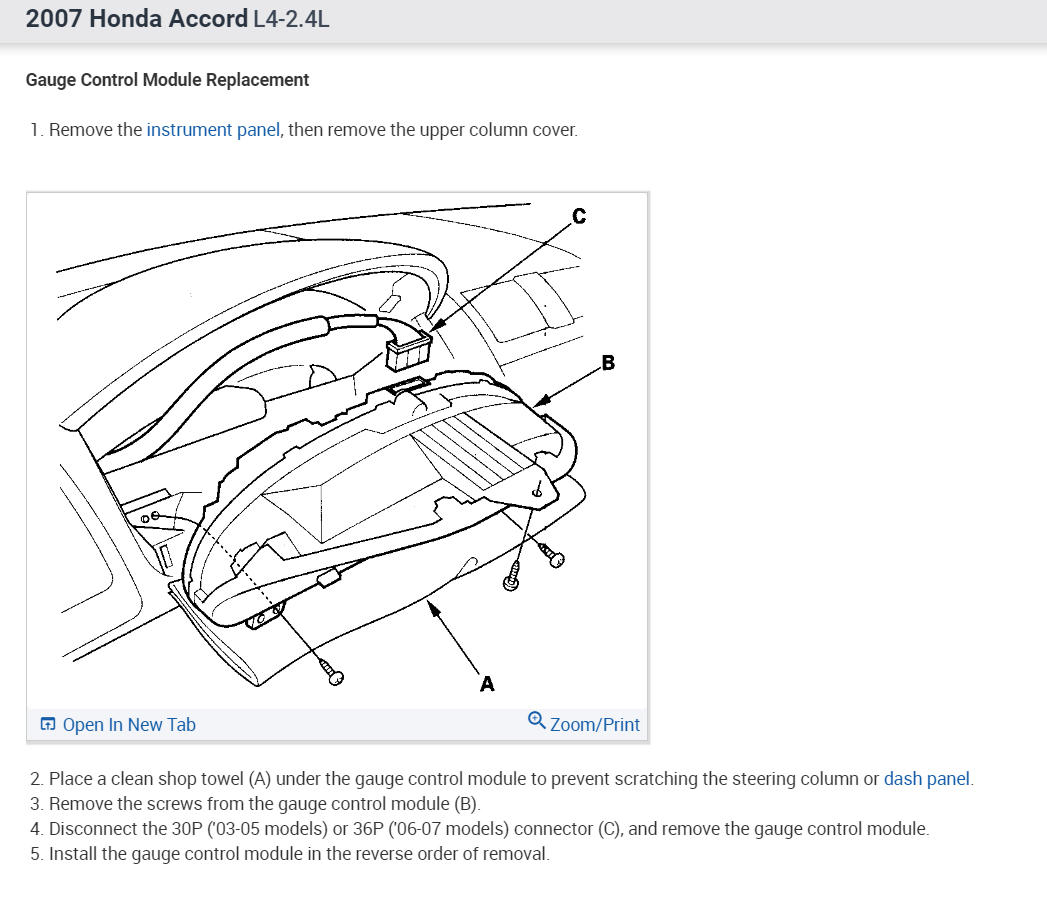 2007 Honda Accord L4-2.4L

Gauge Control Module Replacement

1. Remove the instrument panel, then remove the upper column cover.

C

B

A

Open In New Tab

Zoom/Print

2. Place a clean shop towel (A) under the gauge control module to prevent scratching the steering column or dash panel.
3. Remove the screws from the gauge control module (B).
4. Disconnect the 30P ('03-05 models) or 36P ('06-07 models) connector (C), and remove the gauge control module.
5. Install the gauge control module in the reverse order of removal.