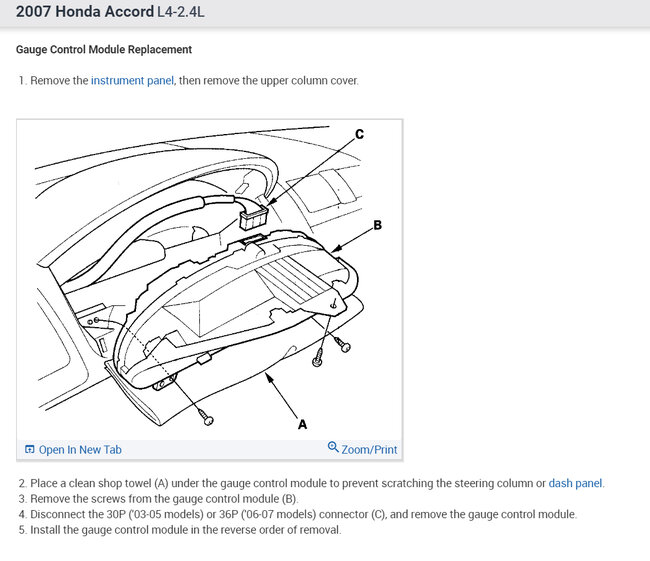 2007 Honda Accord L4-2.4L

Gauge Control Module Replacement

1. Remove the instrument panel, then remove the upper column cover.

C

B

A

Open In New Tab

Zoom/Print

2. Place a clean shop towel (A) under the gauge control module to prevent scratching the steering column or dash panel.
3. Remove the screws from the gauge control module (B).
4. Disconnect the 30P ('03-05 models) or 36P ('06-07 models) connector (C), and remove the gauge control module.
5. Install the gauge control module in the reverse order of removal.