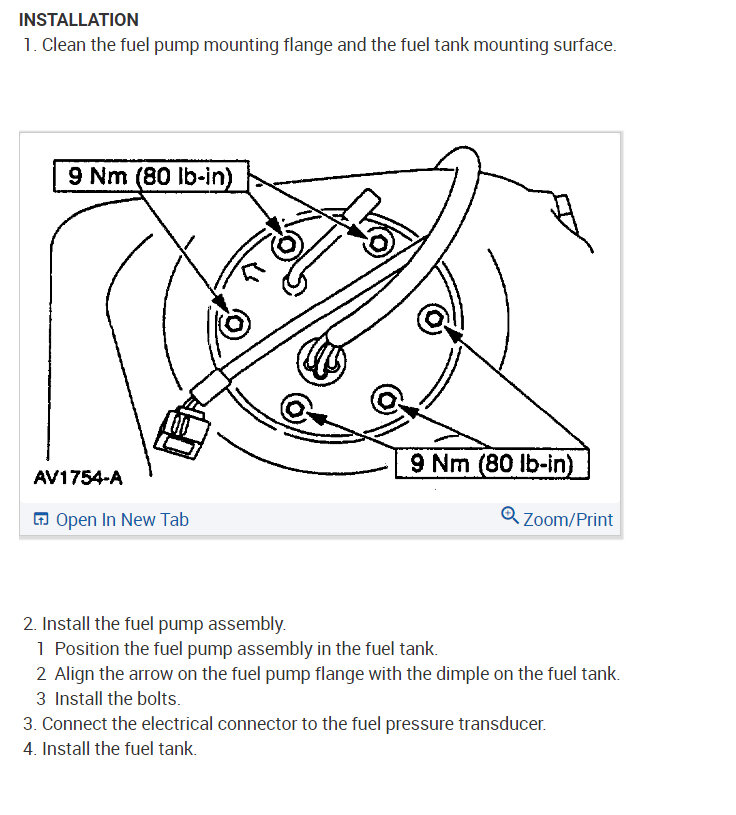 INSTALLATION
1. Clean the fuel pump mounting flange and the fuel tank mounting surface.

9 Nm (80 lb-in)

9 Nm (80 lb-in)

AV1754-A

Open In New Tab

Zoom/Print

2. Install the fuel pump assembly.
1 Position the fuel pump assembly in the fuel tank.
2 Align the arrow on the fuel pump flange with the dimple on the fuel tank.
3 Install the bolts.
3. Connect the electrical connector to the fuel pressure transducer.
4. Install the fuel tank.